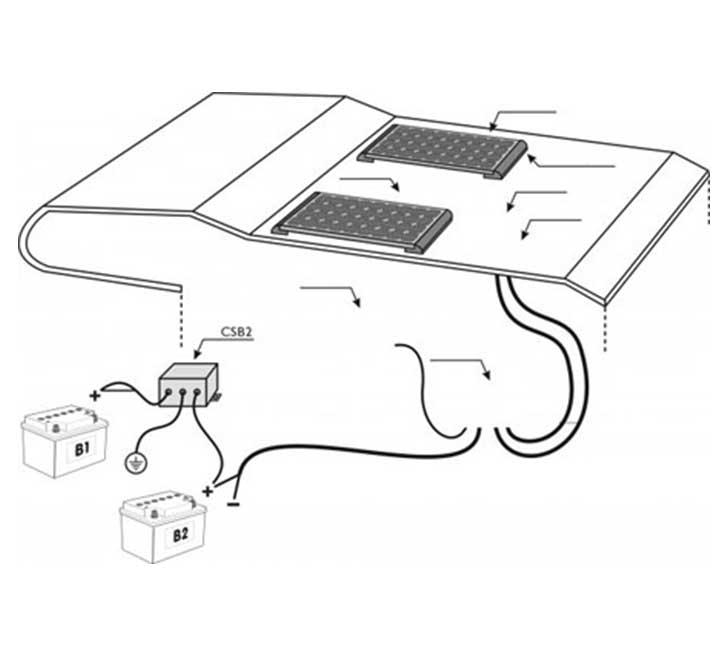 CSB2

+

B1

+

−

B2